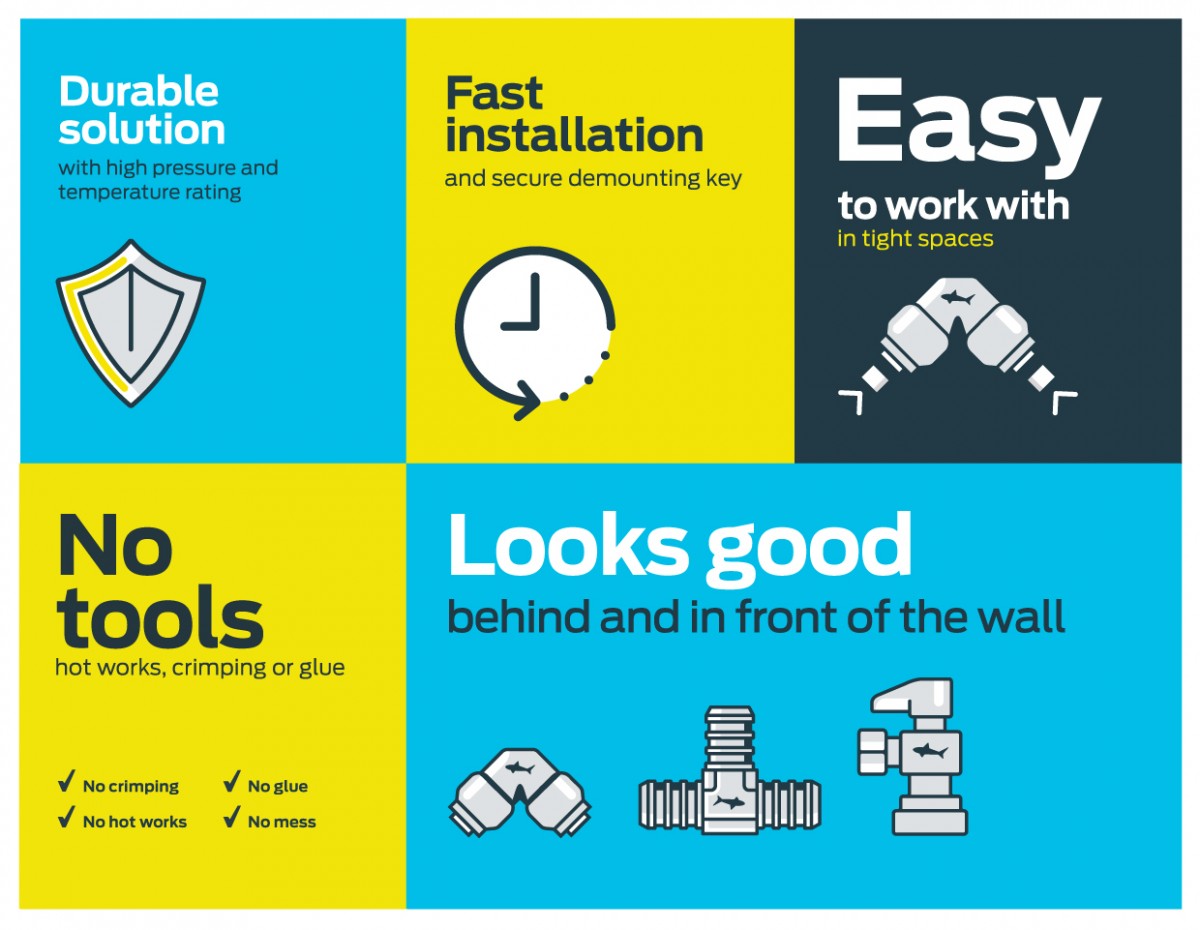 Durable solution
with high pressure and temperature rating

Fast installation
and secure demounting key

Easy
to work with
in tight spaces

No tools
hot works, crimping or glue

✓ No crimping
✓ No hot works
✓ No glue
✓ No mess

Looks good
behind and in front of the wall