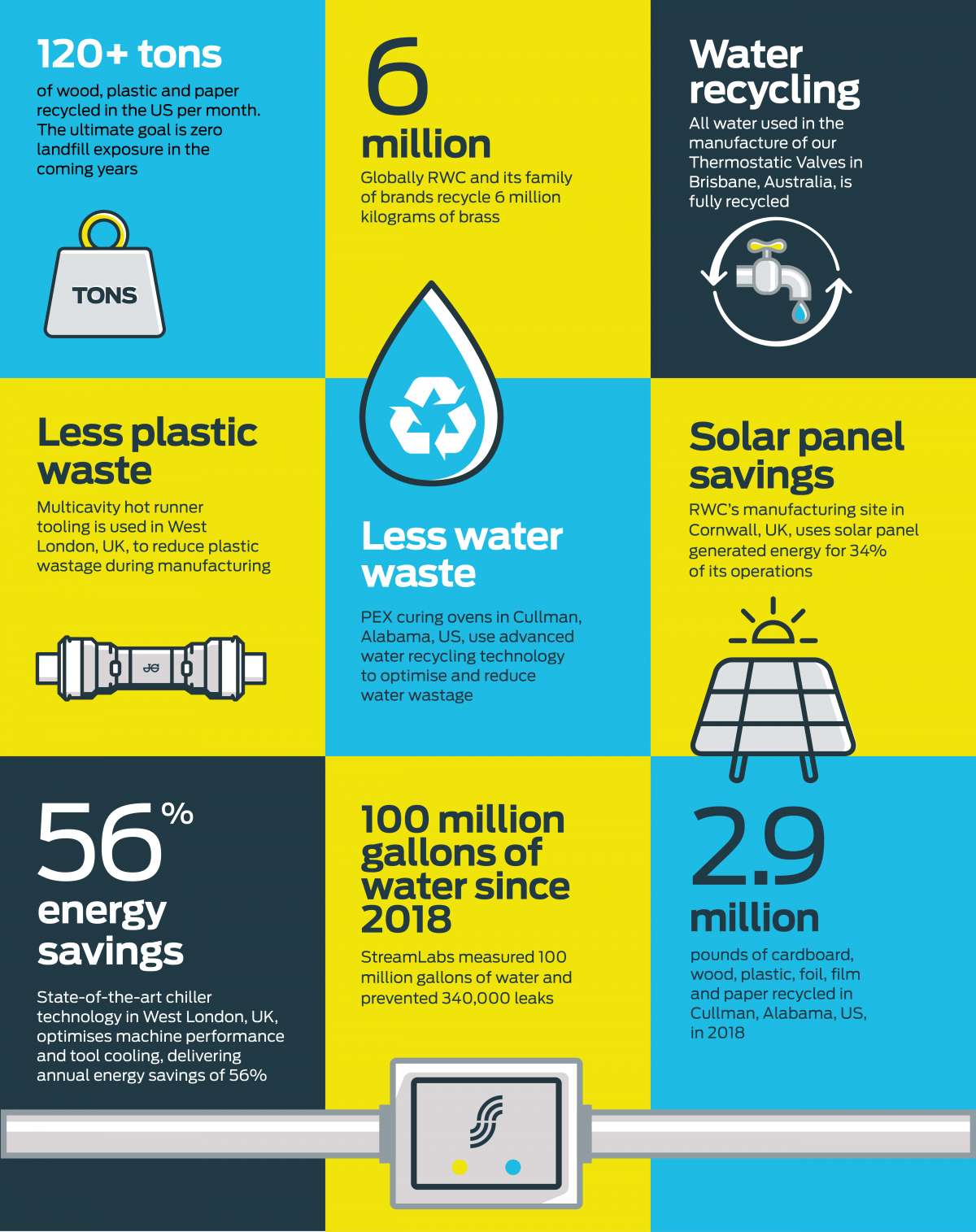 120+ tons

of wood, plastic and paper recycled in the US per month. The ultimate goal is zero landfill exposure in the coming years

TONS

6 million

Globally RWC and its family of brands recycle 6 million kilograms of brass

Water recycling

All water used in the manufacture of our Thermostatic Valves in Brisbane, Australia, is fully recycled

Less plastic waste

Multicavity hot runner tooling is used in West London, UK, to reduce plastic wastage during manufacturing

JG

Less water waste

PEX curing ovens in Cullman, Alabama, US, use advanced water recycling technology to optimise and reduce water wastage

Solar panel savings

RWC's manufacturing site in Cornwall, UK, uses solar panel generated energy for 34% of its operations

56%

energy savings

State-of-the-art chiller technology in West London, UK, optimises machine performance and tool cooling, delivering annual energy savings of 56%

100 million gallons of water since 2018

StreamLabs measured 100 million gallons of water and prevented 340,000 leaks

2.9 million

pounds of cardboard, wood, plastic, foil, film and paper recycled in Cullman, Alabama, US, in 2018